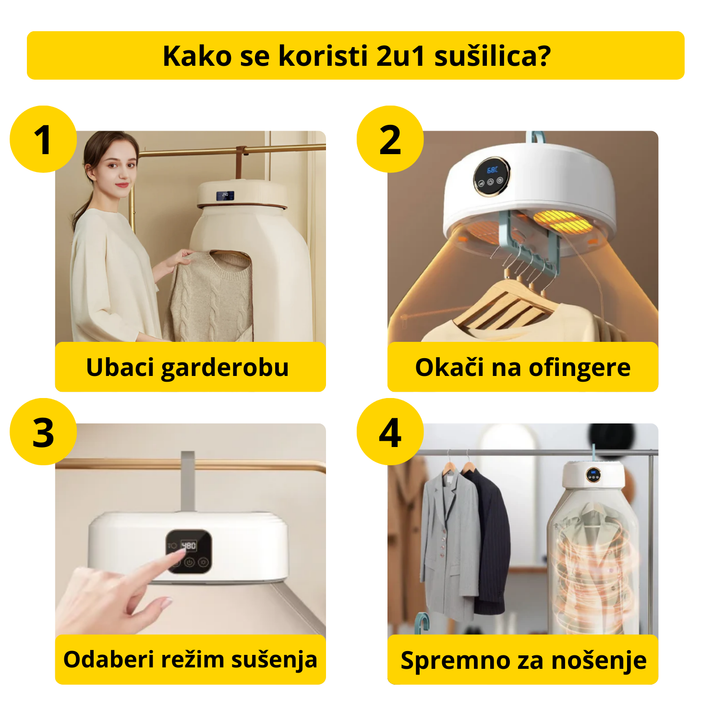 Kako se koristi 2u1 sušilica?

1

Ubaci garderobu

2

Okači na ofingere

3

480

Odaberi režim sušenja

4

Spremno za nošenje